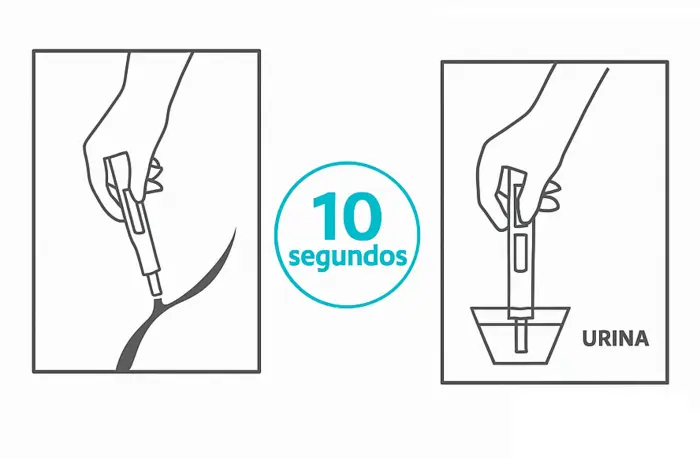 10
segundos

URINA